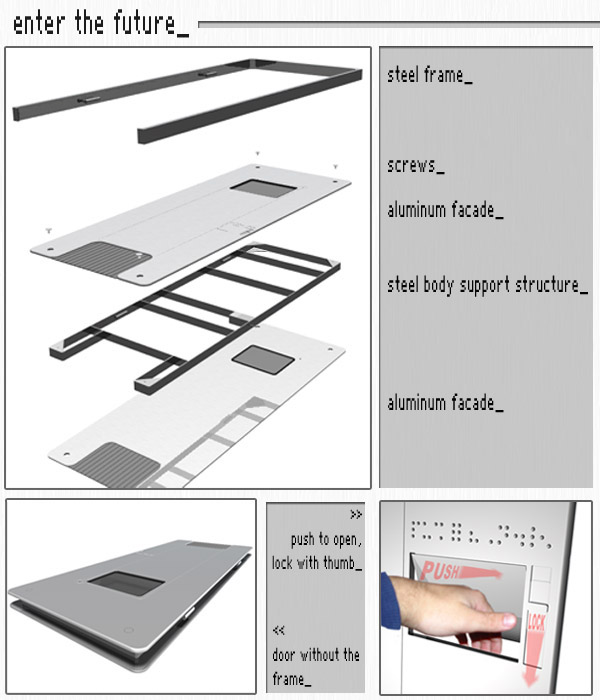 enter the future_

steel frame_

screws_

aluminum facade_

steel body support structure_

aluminum facade_

>>
push to open,
lock with thumb_

<<
door without the frame_

PUSH

LOCK