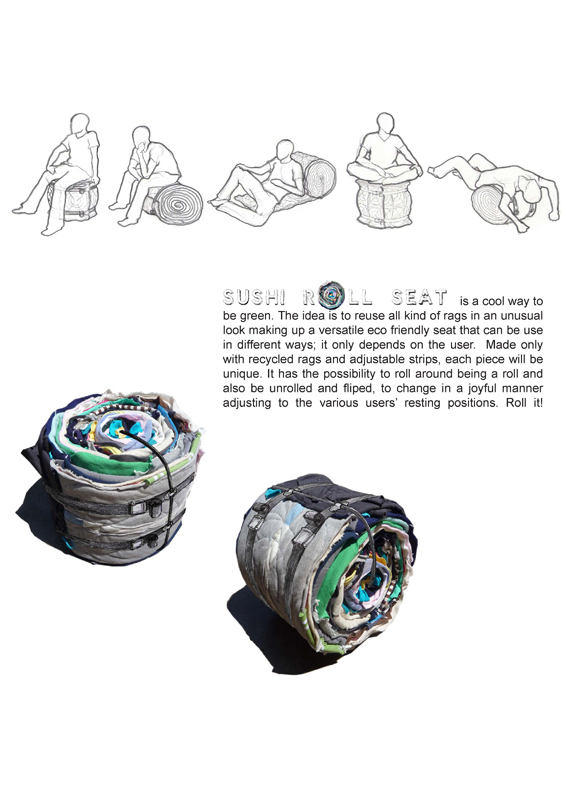 SUSHI ROLL SEAT is a cool way to be green. The idea is to reuse all kind of rags in an unusual look making up a versatile eco friendly seat that can be use in different ways; it only depends on the user. Made only with recycled rags and adjustable strips, each piece will be unique. It has the possibility to roll around being a roll and also be unrolled and fliped, to change in a joyful manner adjusting to the various users' resting positions. Roll it!