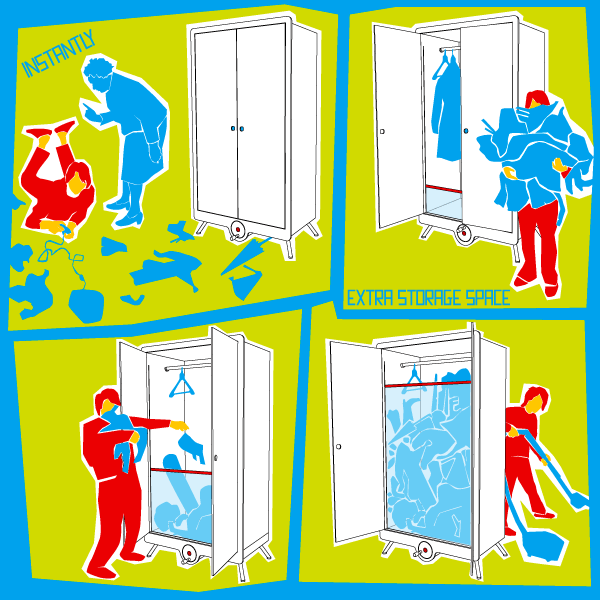 INSTANTLY

EXTRA STORAGE SPACE