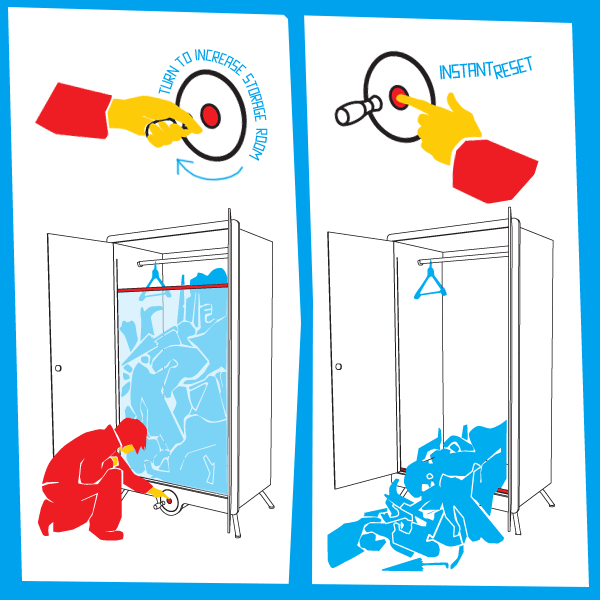 TURN TO INCREASE STORAGE ROOM

INSTANT RESET