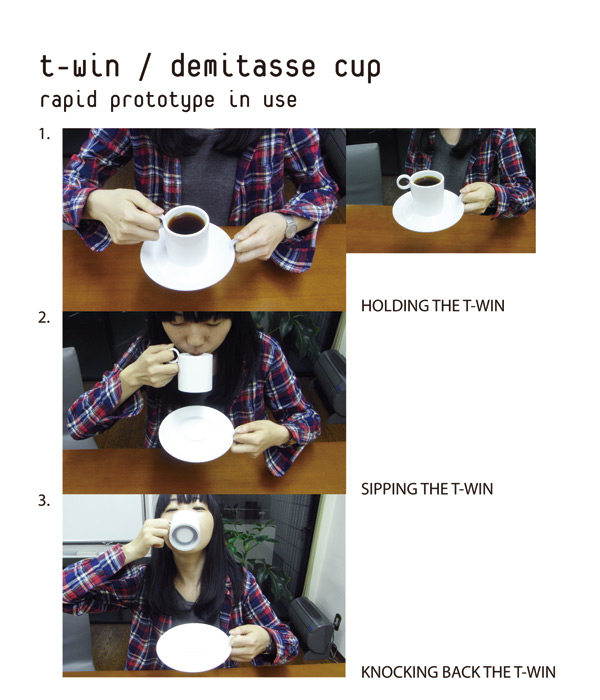 t-win / demitasse cup
rapid prototype in use

1.

HOLDING THE T-WIN

2.

SIPPING THE T-WIN

3.

KNOCKING BACK THE T-WIN