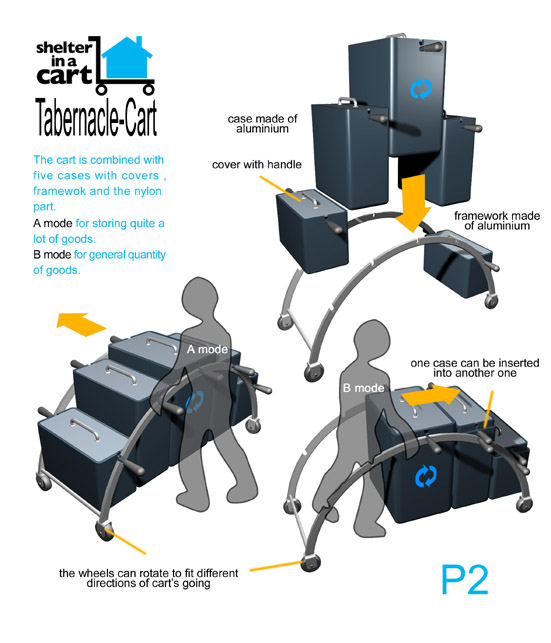 shelter in a cart

Tabernacle-Cart

The cart is combined with five cases with covers , framewok and the nylon part.
A mode for storing quite a lot of goods.
B mode for general quantity of goods.

case made of aluminium

cover with handle

framework made of aluminium

A mode

B mode

one case can be inserted into another one

the wheels can rotate to fit different directions of cart's going

P2