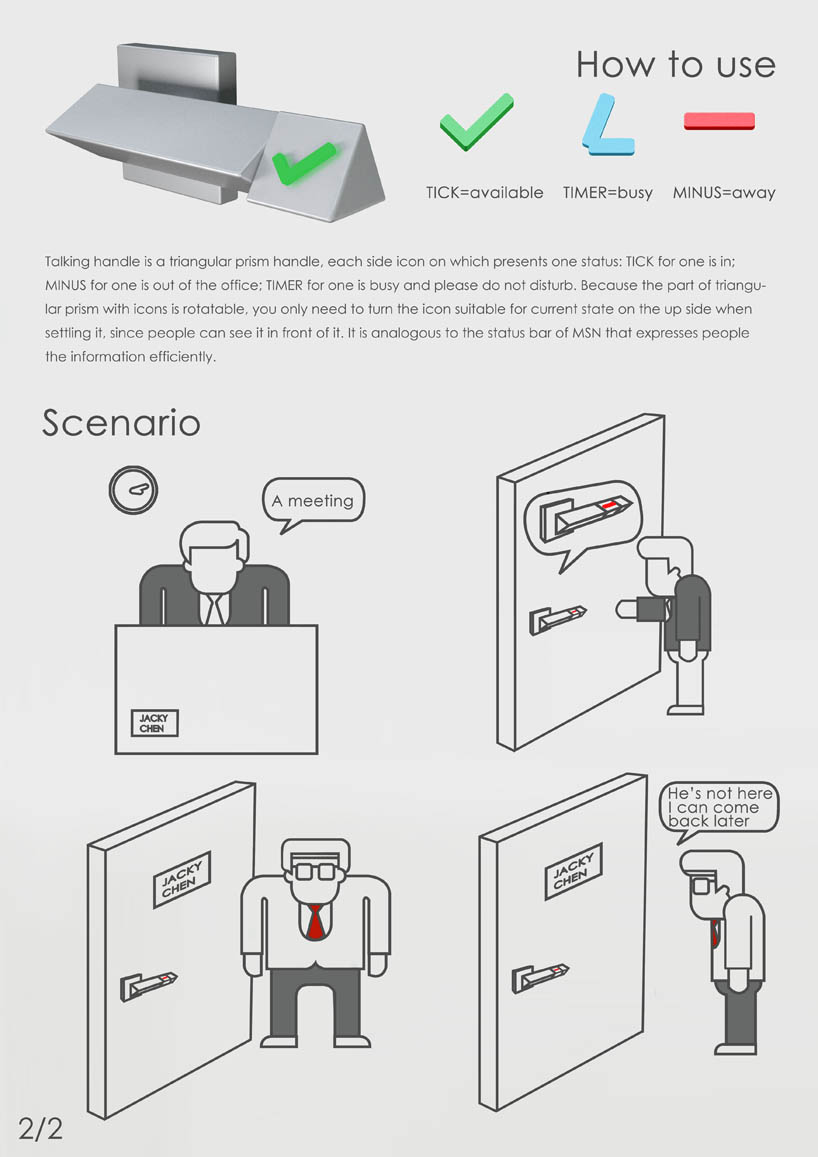 How to use

TICK=available TIMER=busy MINUS=away

Talking handle is a triangular prism handle, each side icon on which presents one status: TICK for one is in; MINUS for one is out of the office; TIMER for one is busy and please do not disturb. Because the part of triangular prism with icons is rotatable, you only need to turn the icon suitable for current state on the up side when settling it, since people can see it in front of it. It is analogous to the status bar of MSN that expresses people the information efficiently.

Scenario

A meeting

JACKY CHEN

JACKY CHEN

JACKY CHEN

He's not here I can come back later

2/2