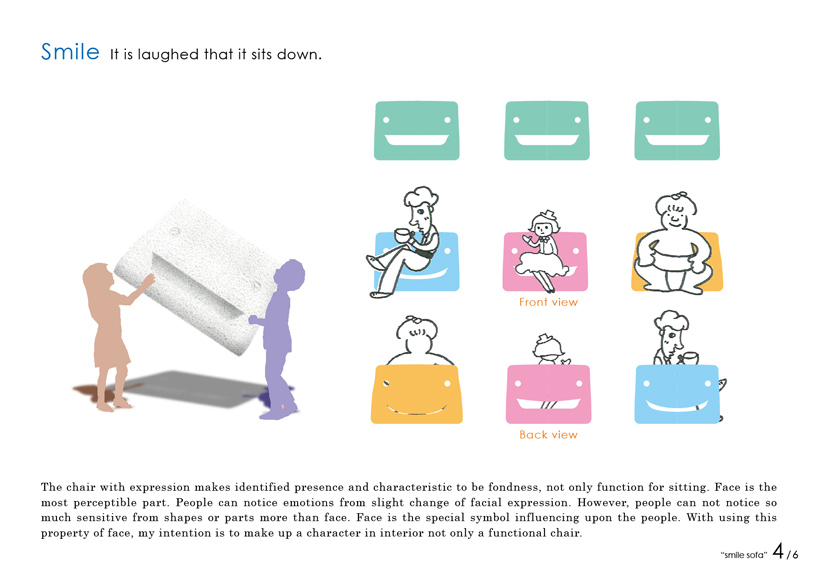 Smile It is laughed that it sits down.

Front view

Back view

The chair with expression makes identified presence and characteristic to be fondness, not only function for sitting. Face is the most perceptible part. People can notice emotions from slight change of facial expression. However, people can not notice so much sensitive from shapes or parts more than face. Face is the special symbol influencing upon the people. With using this property of face, my intention is to make up a character in interior not only a functional chair.

"smile sofa" 4/6