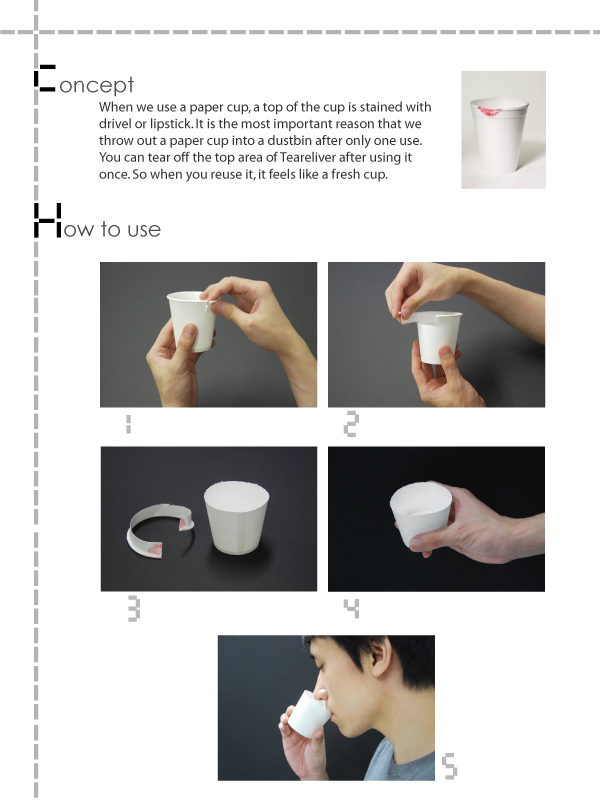 Concept

When we use a paper cup, a top of the cup is stained with drivel or lipstick. It is the most important reason that we throw out a paper cup into a dustbin after only one use. You can tear off the top area of Teareliver after using it once. So when you reuse it, it feels like a fresh cup.

How to use

1

2

3

4

5