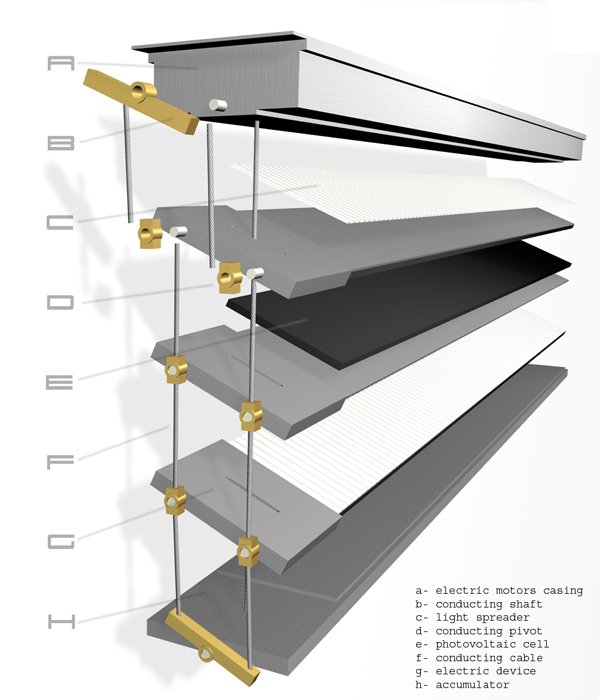 A
B
C
D
E
F
G
H

a- electric motors casing
b- conducting shaft
c- light spreader
d- conducting pivot
e- photovoltaic cell
f- conducting cable
g- electric device
h- accumulator