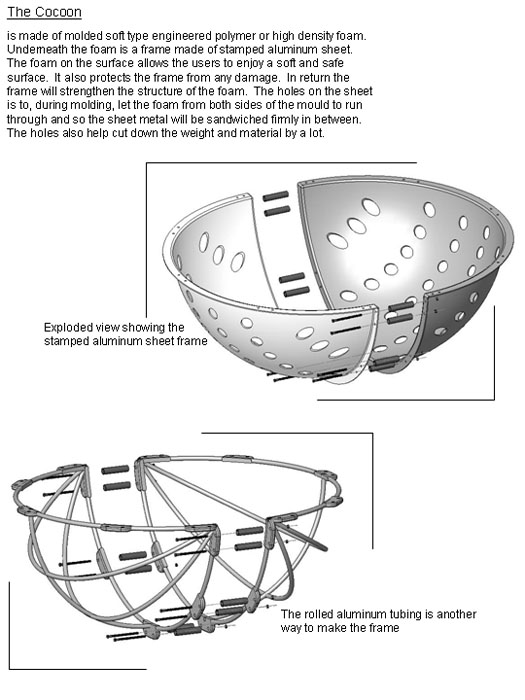 The Cocoon

is made of molded soft type engineered polymer or high density foam. Underneath the foam is a frame made of stamped aluminum sheet. The foam on the surface allows the users to enjoy a soft and safe surface. It also protects the frame from any damage. In return the frame will strengthen the structure of the foam. The holes on the sheet is to, during molding, let the foam from both sides of the mould to run through and so the sheet metal will be sandwiched firmly in between. The holes also help cut down the weight and material by a lot.

Exploded view showing the stamped aluminum sheet frame

The rolled aluminum tubing is another way to make the frame