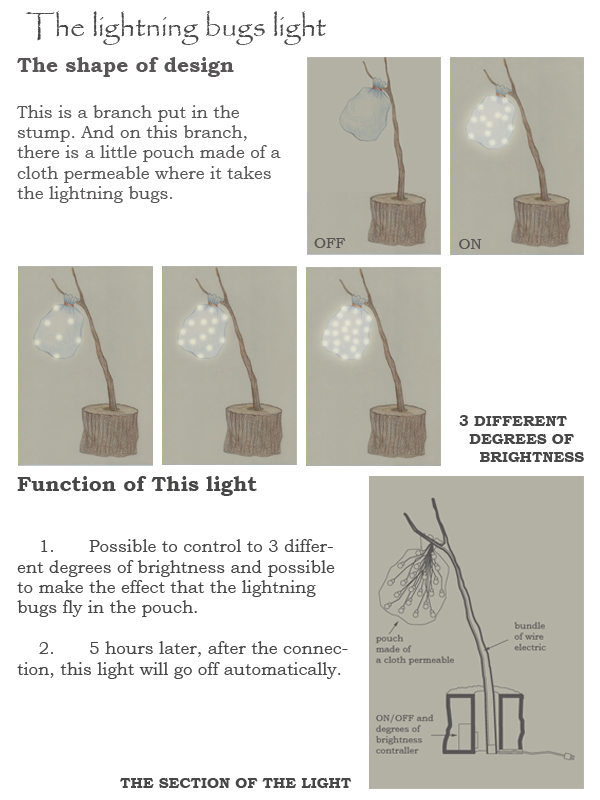 The lightning bugs light

The shape of design

This is a branch put in the stump. And on this branch, there is a little pouch made of a cloth permeable where it takes the lightning bugs.

OFF

ON

3 DIFFERENT DEGREES OF BRIGHTNESS

Function of This light

1. Possible to control to 3 different degrees of brightness and possible to make the effect that the lightning bugs fly in the pouch.

2. 5 hours later, after the connection, this light will go off automatically.

pouch made of a cloth permeable

bundle of wire electric

ON/OFF and degrees of brightness contraller

THE SECTION OF THE LIGHT