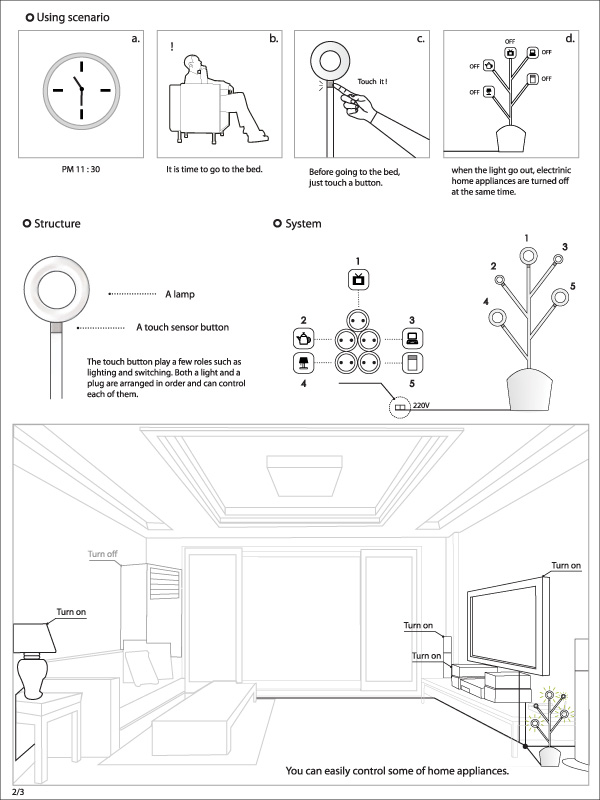 Using scenario

a.

PM 11 : 30

b.

!

It is time to go to the bed.

c.

Touch it !

Before going to the bed, just touch a button.

d.

OFF

OFF

OFF

OFF

OFF

when the light go out, electrinic home appliances are turned off at the same time.

Structure

A lamp

A touch sensor button

The touch button play a few roles such as lighting and switching. Both a light and a plug are arranged in order and can control each of them.

System

1

2

3

4

5

220V

1

2

3

4

5

Turn off

Turn on

Turn on

Turn on

Turn on

You can easily control some of home appliances.

2/3