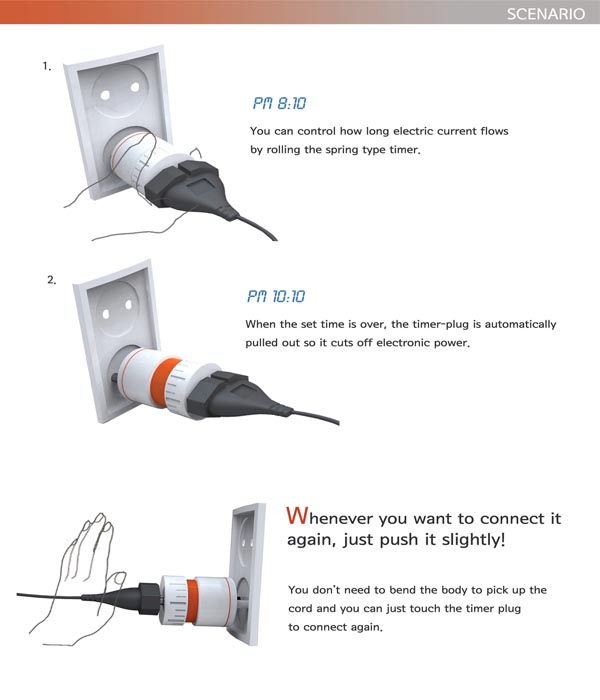 SCENARIO

1.

PM 8:10

You can control how long electric current flows by rolling the spring type timer.

2.

PM 10:10

When the set time is over, the timer-plug is automatically pulled out so it cuts off electronic power.

Whenever you want to connect it again, just push it slightly!

You don't need to bend the body to pick up the cord and you can just touch the timer plug to connect again.