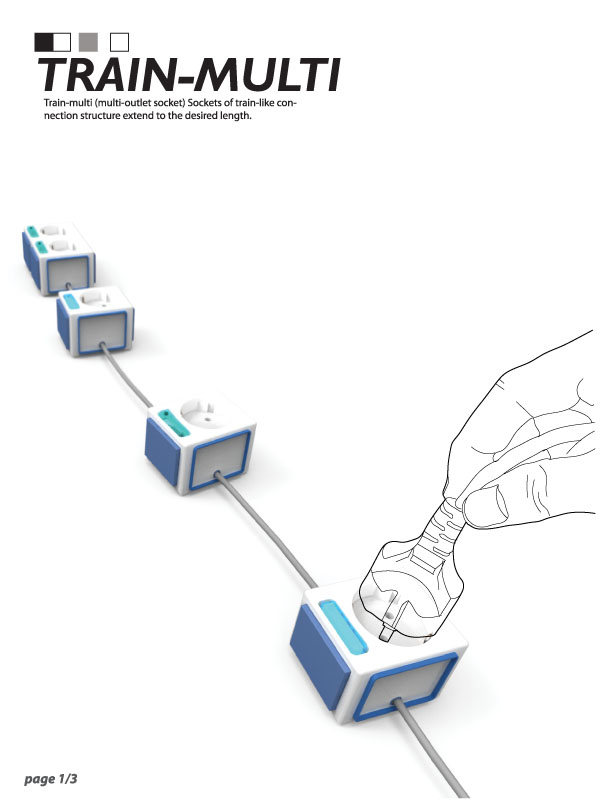 TRAIN-MULTI

Train-multi (multi-outlet socket) Sockets of train-like connection structure extend to the desired length.

page 1/3