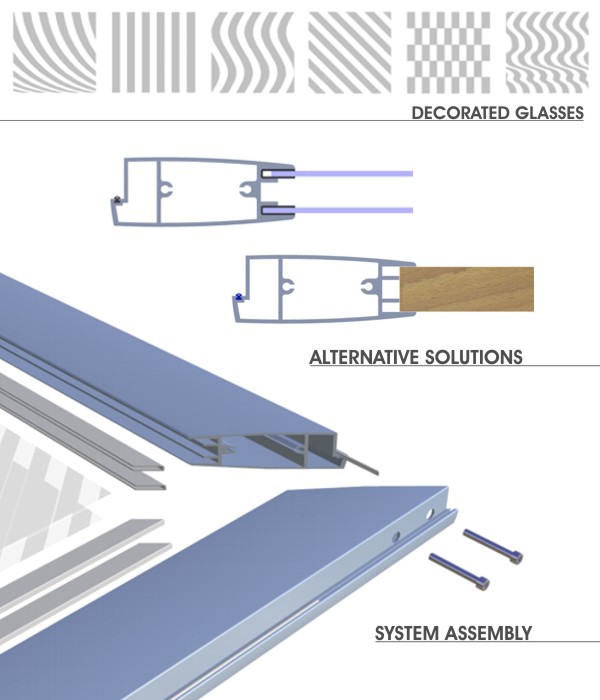 DECORATED GLASSES

ALTERNATIVE SOLUTIONS

SYSTEM ASSEMBLY