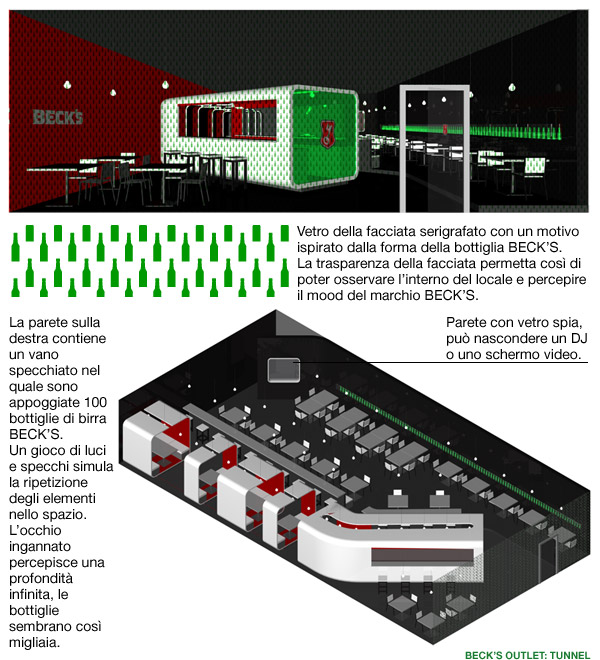 BECK'S

Vetro della facciata serigrafato con un motivo ispirato dalla forma della bottiglia BECK'S. La trasparenza della facciata permetta così di poter osservare l'interno del locale e percepire il mood del marchio BECK'S.

La parete sulla destra contiene un vano specchiato nel quale sono appoggiate 100 bottiglie di birra BECK'S. Un gioco di luci e specchi simula la ripetizione degli elementi nello spazio. L'occhio ingannato percepisce una profondità infinita, le bottiglie sembrano così migliaia.

Parete con vetro spia, può nascondere un DJ o uno schermo video.

BECK'S OUTLET: TUNNEL