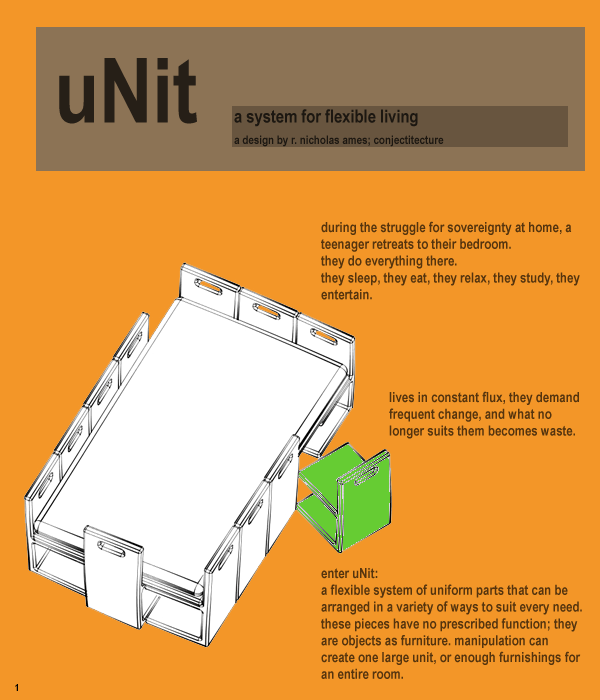 uNit

a system for flexible living

a design by r. nicholas ames; conjectitecture

during the struggle for sovereignty at home, a teenager retreats to their bedroom.
they do everything there.
they sleep, they eat, they relax, they study, they entertain.

lives in constant flux, they demand frequent change, and what no longer suits them becomes waste.

enter uNit:
a flexible system of uniform parts that can be arranged in a variety of ways to suit every need. these pieces have no prescribed function; they are objects as furniture. manipulation can create one large unit, or enough furnishings for an entire room.

1