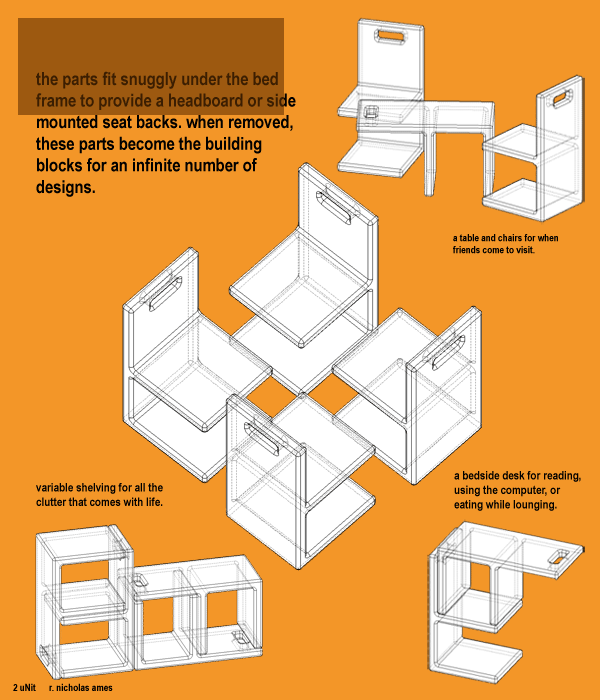 the parts fit snuggly under the bed frame to provide a headboard or side mounted seat backs. when removed, these parts become the building blocks for an infinite number of designs.

a table and chairs for when friends come to visit.

variable shelving for all the clutter that comes with life.

a bedside desk for reading, using the computer, or eating while lounging.

2 uNit r. nicholas ames