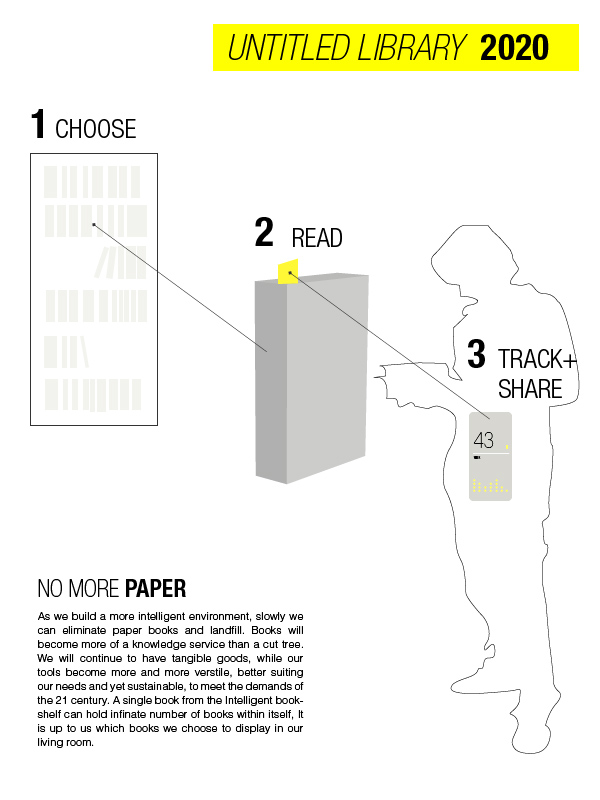 UNTITLED LIBRARY 2020

1 CHOOSE

2 READ

3 TRACK+ SHARE

43

NO MORE PAPER

As we build a more intelligent environment, slowly we can eliminate paper books and landfill. Books will become more of a knowledge service than a cut tree. We will continue to have tangible goods, while our tools become more and more verstile, better suiting our needs and yet sustainable, to meet the demands of the 21 century. A single book from the Intelligent bookshelf can hold infinate number of books within itself, It is up to us which books we choose to display in our living room.