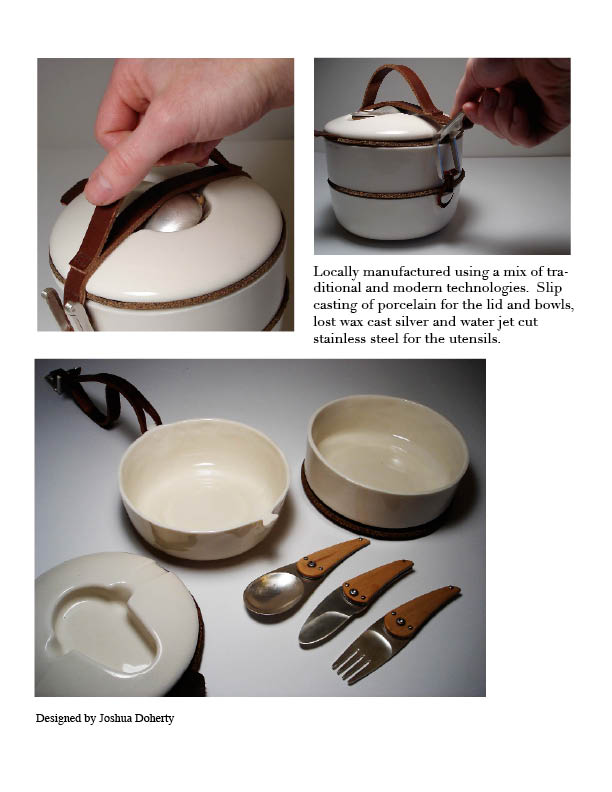 Locally manufactured using a mix of traditional and modern technologies. Slip casting of porcelain for the lid and bowls, lost wax cast silver and water jet cut stainless steel for the utensils.

Designed by Joshua Doherty