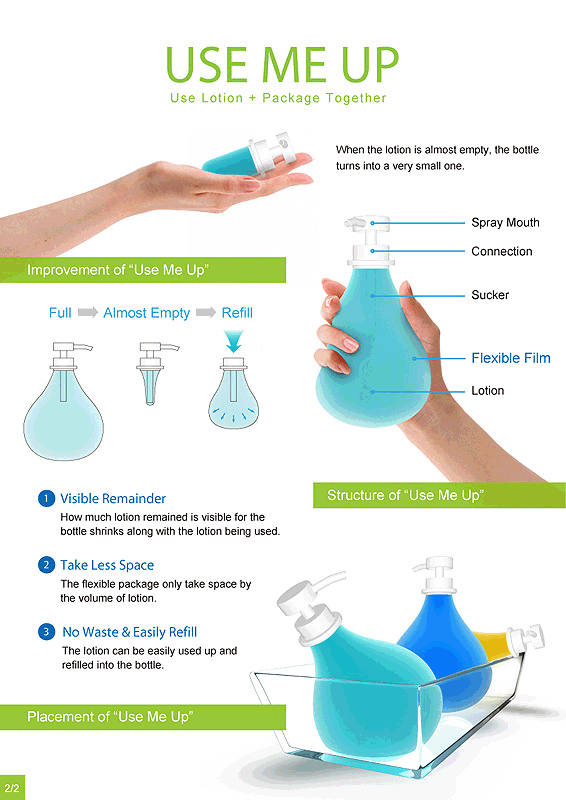 USE ME UP
Use Lotion + Package Together

When the lotion is almost empty, the bottle turns into a very small one.

Improvement of "Use Me Up"

Full Almost Empty Refill

Spray Mouth
Connection
Sucker
Flexible Film
Lotion

Structure of "Use Me Up"

1 Visible Remainder
How much lotion remained is visible for the bottle shrinks along with the lotion being used.

2 Take Less Space
The flexible package only take space by the volume of lotion.

3 No Waste & Easily Refill
The lotion can be easily used up and refilled into the bottle.

Placement of "Use Me Up"

2/2