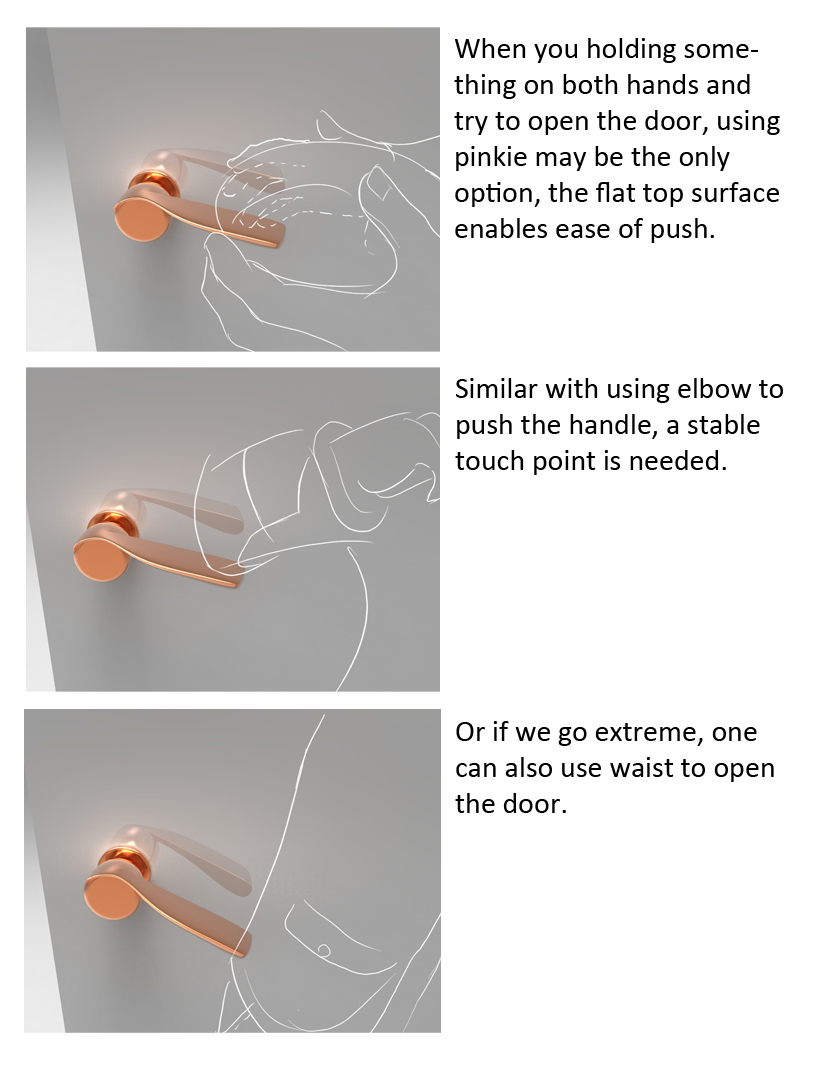 When you holding something on both hands and try to open the door, using pinkie may be the only option, the flat top surface enables ease of push.

Similar with using elbow to push the handle, a stable touch point is needed.

Or if we go extreme, one can also use waist to open the door.