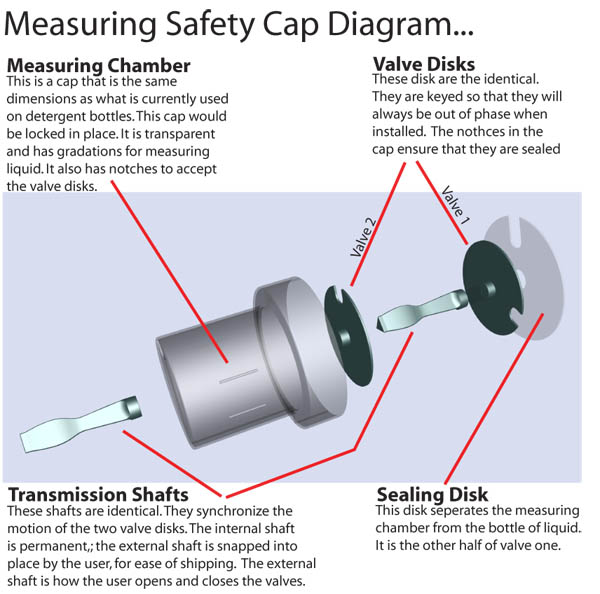 Measuring Safety Cap Diagram...

Measuring Chamber
This is a cap that is the same dimensions as what is currently used on detergent bottles. This cap would be locked in place. It is transparent and has gradations for measuring liquid. It also has notches to accept the valve disks.

Valve Disks
These disk are the identical. They are keyed so that they will always be out of phase when installed. The nothces in the cap ensure that they are sealed

Valve 2

Valve 1

Transmission Shafts
These shafts are identical. They synchronize the motion of the two valve disks. The internal shaft is permanent,; the external shaft is snapped into place by the user, for ease of shipping. The external shaft is how the user opens and closes the valves.

Sealing Disk
This disk seperates the measuring chamber from the bottle of liquid. It is the other half of valve one.