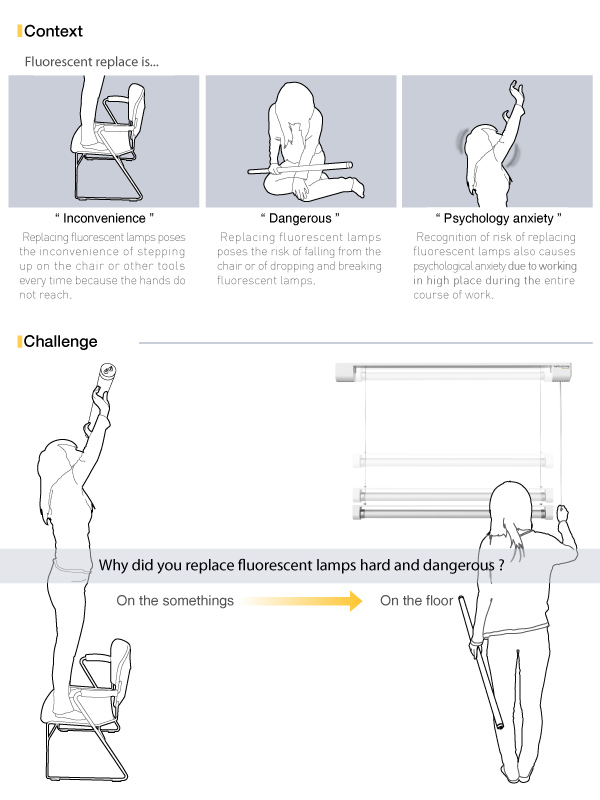 Context

Fluorescent replace is...

" Inconvenience "

Replacing fluorescent lamps poses the inconvenience of stepping up on the chair or other tools every time because the hands do not reach.

" Dangerous "

Replacing fluorescent lamps poses the risk of falling from the chair or of dropping and breaking fluorescent lamps.

" Psychology anxiety "

Recognition of risk of replacing fluorescent lamps also causes psychological anxiety due to working in high place during the entire course of work.

Challenge

Why did you replace fluorescent lamps hard and dangerous ?

On the somethings

On the floor