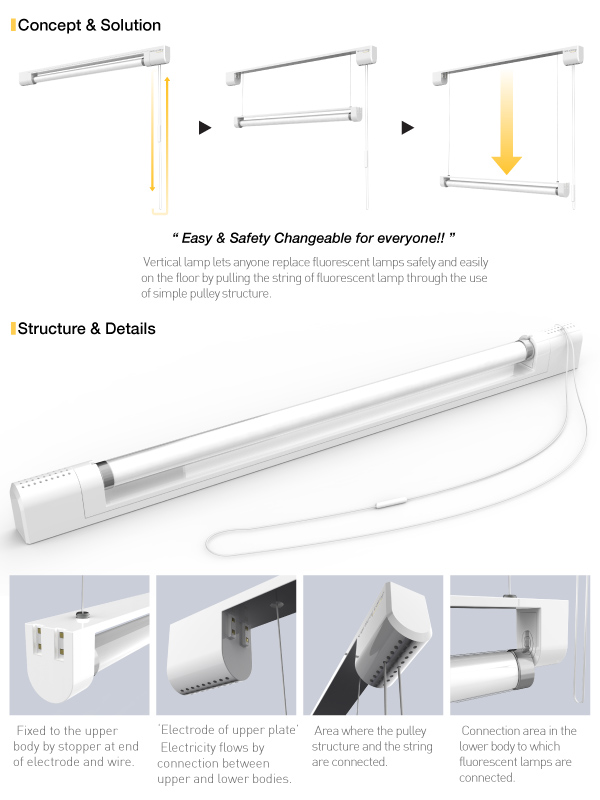 Concept & Solution

" Easy & Safety Changeable for everyone!! "

Vertical lamp lets anyone replace fluorescent lamps safely and easily on the floor by pulling the string of fluorescent lamp through the use of simple pulley structure.

Structure & Details

Fixed to the upper body by stopper at end of electrode and wire.

'Electrode of upper plate' Electricity flows by connection between upper and lower bodies.

Area where the pulley structure and the string are connected.

Connection area in the lower body to which fluorescent lamps are connected.