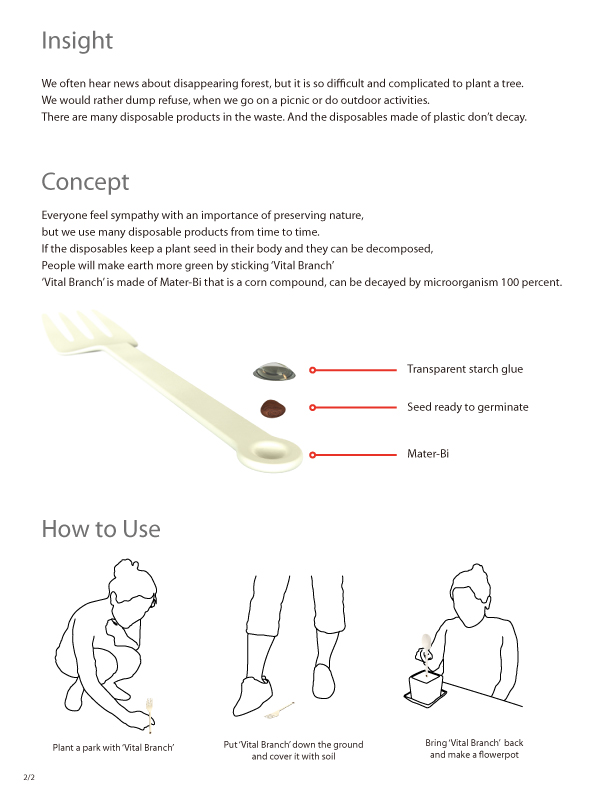 Insight

We often hear news about disappearing forest, but it is so difficult and complicated to plant a tree.
We would rather dump refuse, when we go on a picnic or do outdoor activities.
There are many disposable products in the waste. And the disposables made of plastic don't decay.

Concept

Everyone feel sympathy with an importance of preserving nature,
but we use many disposable products from time to time.
If the disposables keep a plant seed in their body and they can be decomposed,
People will make earth more green by sticking 'Vital Branch'
'Vital Branch' is made of Mater-Bi that is a corn compound, can be decayed by microorganism 100 percent.

Transparent starch glue

Seed ready to germinate

Mater-Bi

How to Use

Plant a park with 'Vital Branch'

Put 'Vital Branch' down the ground and cover it with soil

Bring 'Vital Branch' back and make a flowerpot

2/2