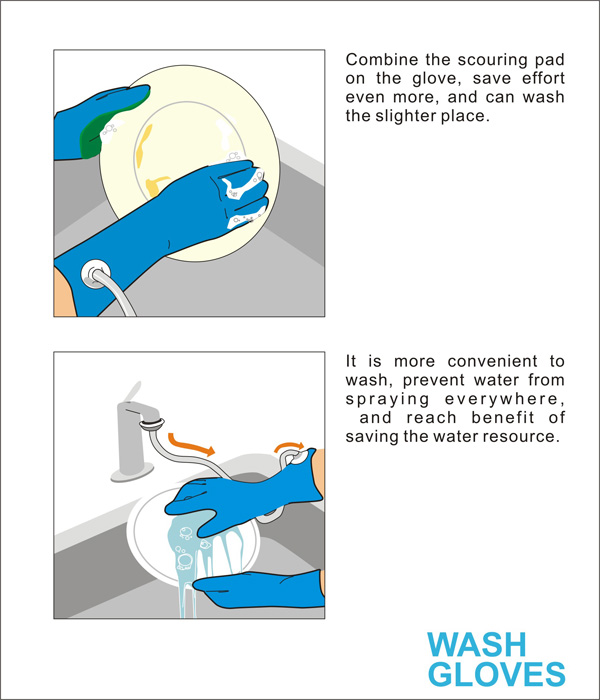 Combine the scouring pad on the glove, save effort even more, and can wash the slighter place.

It is more convenient to wash, prevent water from spraying everywhere, and reach benefit of saving the water resource.

WASH GLOVES