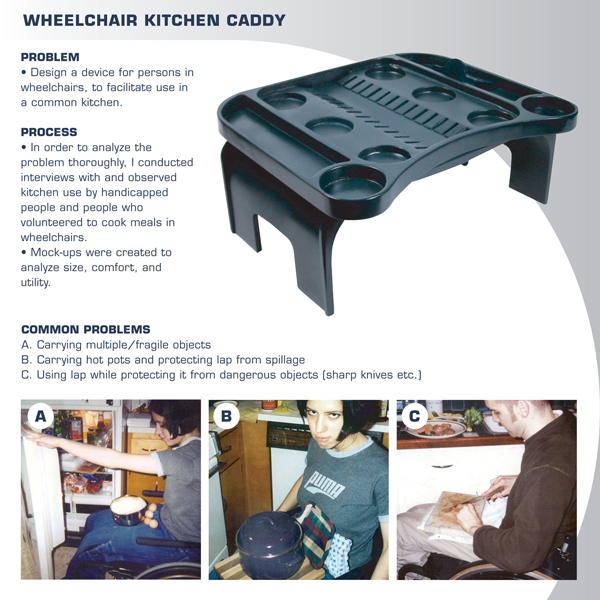 WHEELCHAIR KITCHEN CADDY

PROBLEM
• Design a device for persons in wheelchairs, to facilitate use in a common kitchen.

PROCESS
• In order to analyze the problem thoroughly, I conducted interviews with and observed kitchen use by handicapped people and people who volunteered to cook meals in wheelchairs.
• Mock-ups were created to analyze size, comfort, and utility.

COMMON PROBLEMS
A. Carrying multiple/fragile objects
B. Carrying hot pots and protecting lap from spillage
C. Using lap while protecting it from dangerous objects (sharp knives etc.)

A

B

puma

C