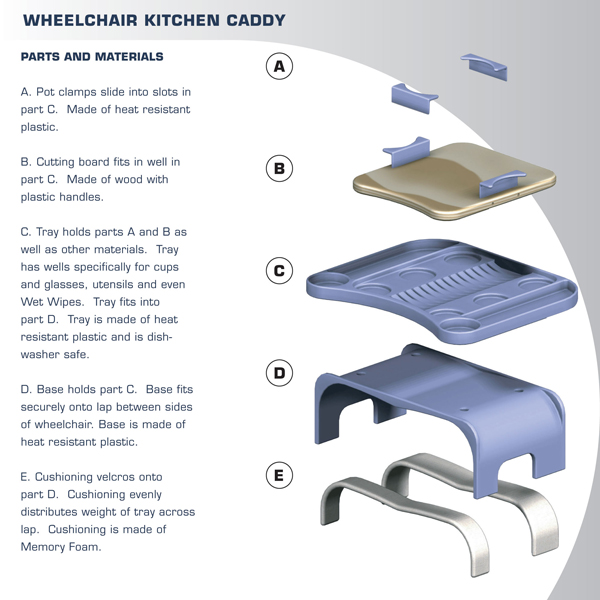 WHEELCHAIR KITCHEN CADDY

PARTS AND MATERIALS

A. Pot clamps slide into slots in part C.  Made of heat resistant plastic.

B. Cutting board fits in well in part C.  Made of wood with plastic handles.

C. Tray holds parts A and B as well as other materials.  Tray has wells specifically for cups and glasses, utensils and even Wet Wipes.  Tray fits into part D.  Tray is made of heat resistant plastic and is dishwasher safe.

D. Base holds part C.  Base fits securely onto lap between sides of wheelchair. Base is made of heat resistant plastic.

E. Cushioning velcros onto part D.  Cushioning evenly distributes weight of tray across lap.  Cushioning is made of Memory Foam.

A

B

C

D

E