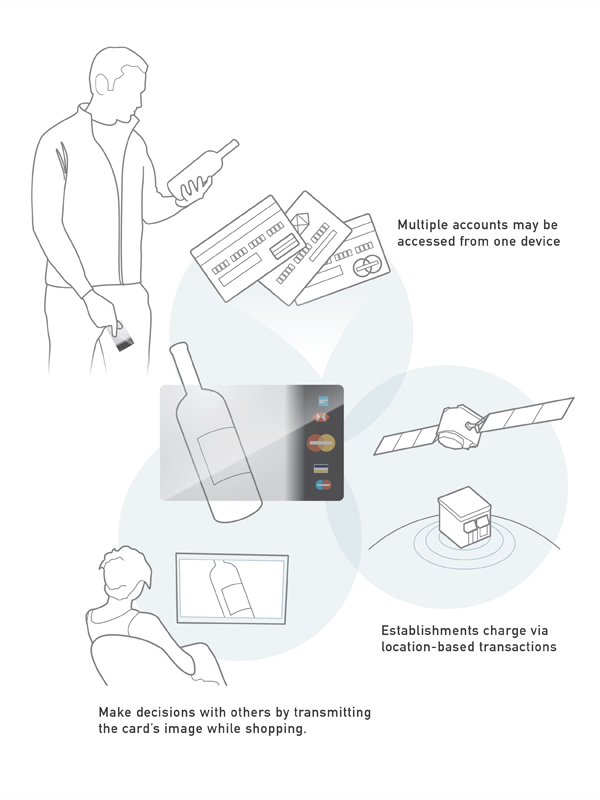 Multiple accounts may be accessed from one device

Establishments charge via location-based transactions

Make decisions with others by transmitting the card's image while shopping.