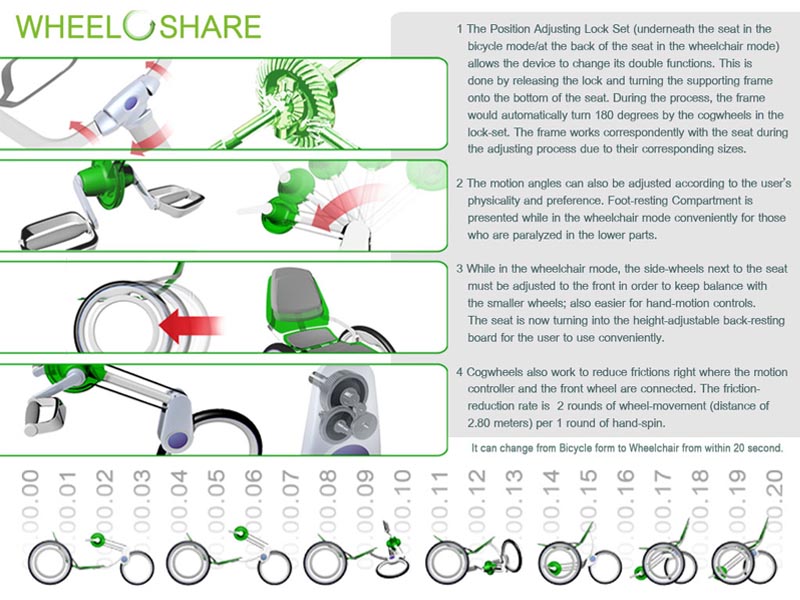 WHEEL SHARE

1 The Position Adjusting Lock Set (underneath the seat in the bicycle mode/at the back of the seat in the wheelchair mode) allows the device to change its double functions. This is done by releasing the lock and turning the supporting frame onto the bottom of the seat. During the process, the frame would automatically turn 180 degrees by the cogwheels in the lock-set. The frame works correspondently with the seat during the adjusting process due to their corresponding sizes.

2 The motion angles can also be adjusted according to the user's physicality and preference. Foot-resting Compartment is presented while in the wheelchair mode conveniently for those who are paralyzed in the lower parts.

3 While in the wheelchair mode, the side-wheels next to the seat must be adjusted to the front in order to keep balance with the smaller wheels; also easier for hand-motion controls. The seat is now turning into the height-adjustable back-resting board for the user to use conveniently.

4 Cogwheels also work to reduce frictions right where the motion controller and the front wheel are connected. The friction-reduction rate is 2 rounds of wheel-movement (distance of 2.80 meters) per 1 round of hand-spin.

It can change from Bicycle form to Wheelchair from within 20 second.

00.00.00 00.00.01 00.00.02 00.00.03 00.00.04 00.00.05 00.00.06 00.00.07 00.00.08 00.00.09 00.00.10 00.00.11 00.00.12 00.00.13 00.00.14 00.00.15 00.00.16 00.00.17 00.00.18 00.00.19 00.00.20