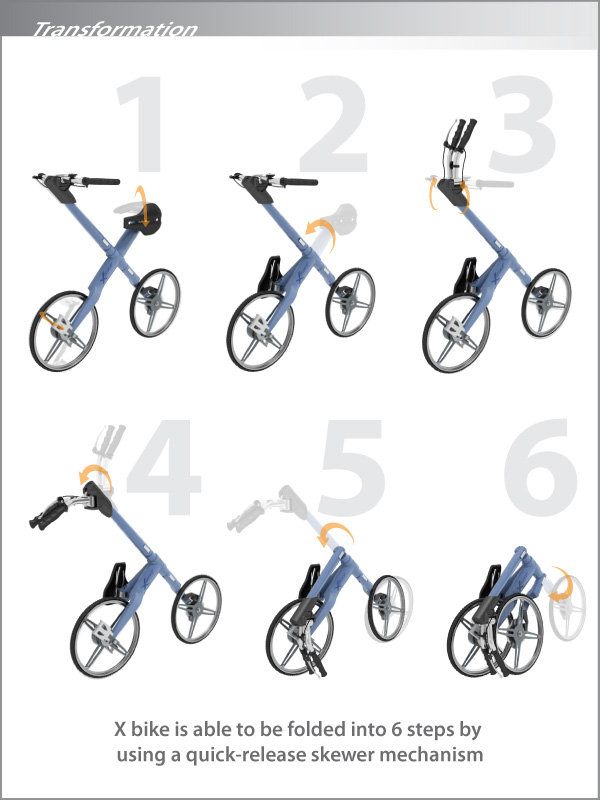 Transformation

1

2

3

4

5

6

X bike is able to be folded into 6 steps by using a quick-release skewer mechanism