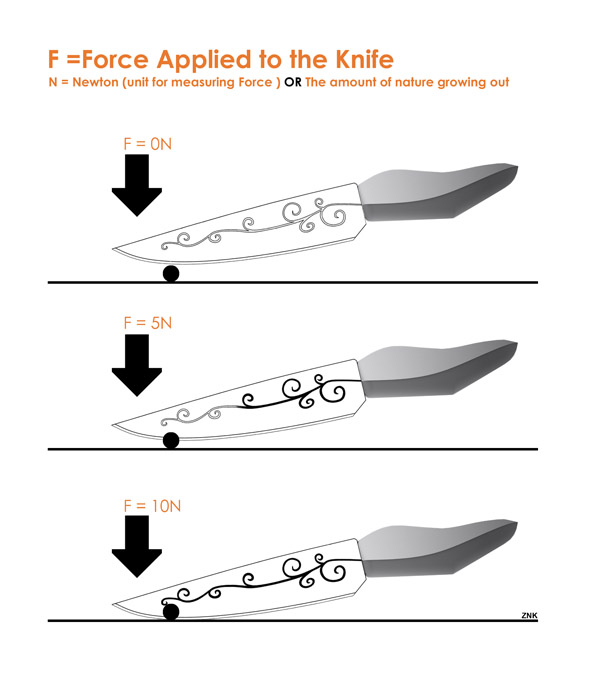 F =Force Applied to the Knife
N = Newton (unit for measuring Force ) OR The amount of nature growing out

F = 0N

F = 5N

F = 10N

ZNK