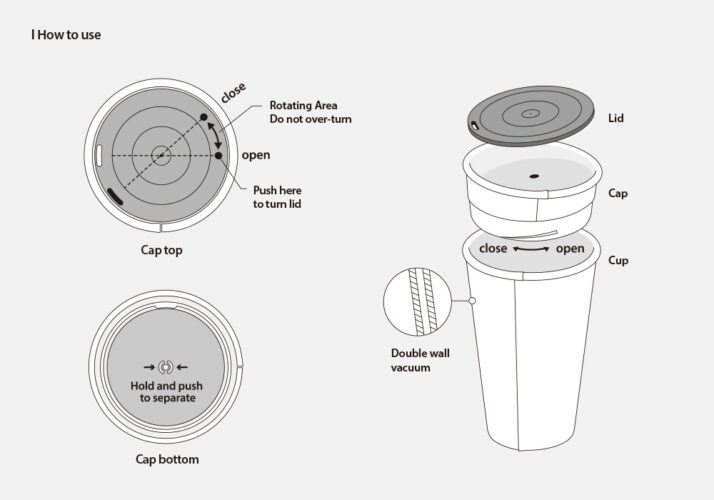 I How to use

close

Rotating Area
Do not over-turn

open

Push here
to turn lid

Cap top

Hold and push
to separate

Cap bottom

Lid

Cap

close open

Cup

Double wall
vacuum