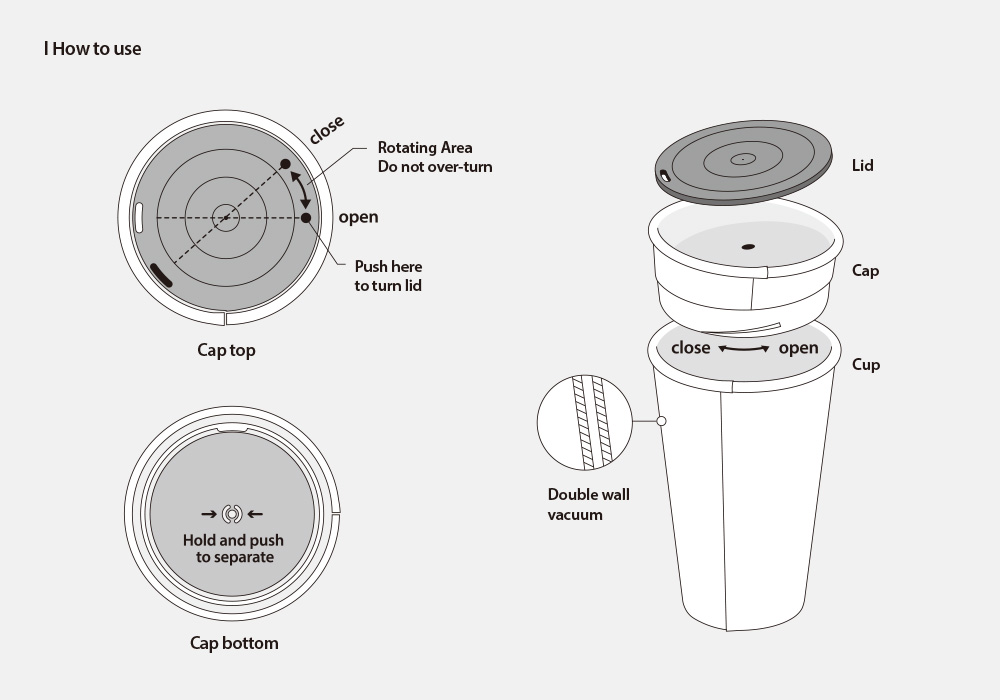 I How to use

close

Rotating Area
Do not over-turn

open

Push here
to turn lid

Cap top

Hold and push
to separate

Cap bottom

Lid

Cap

close open

Cup

Double wall
vacuum