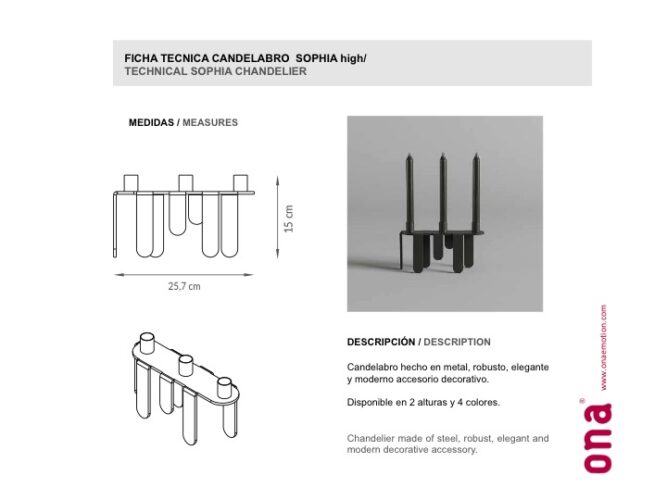 FICHA TECNICA CANDELABRO SOPHIA high/
TECHNICAL SOPHIA CHANDELIER

MEDIDAS / MEASURES

15 cm

25,7 cm

DESCRIPCIÓN / DESCRIPTION

Candelabro hecho en metal, robusto, elegante y moderno accesorio decorativo.

Disponible en 2 alturas y 4 colores.

Chandelier made of steel, robust, elegant and modern decorative accessory.

ona®

www.onaemotion.com