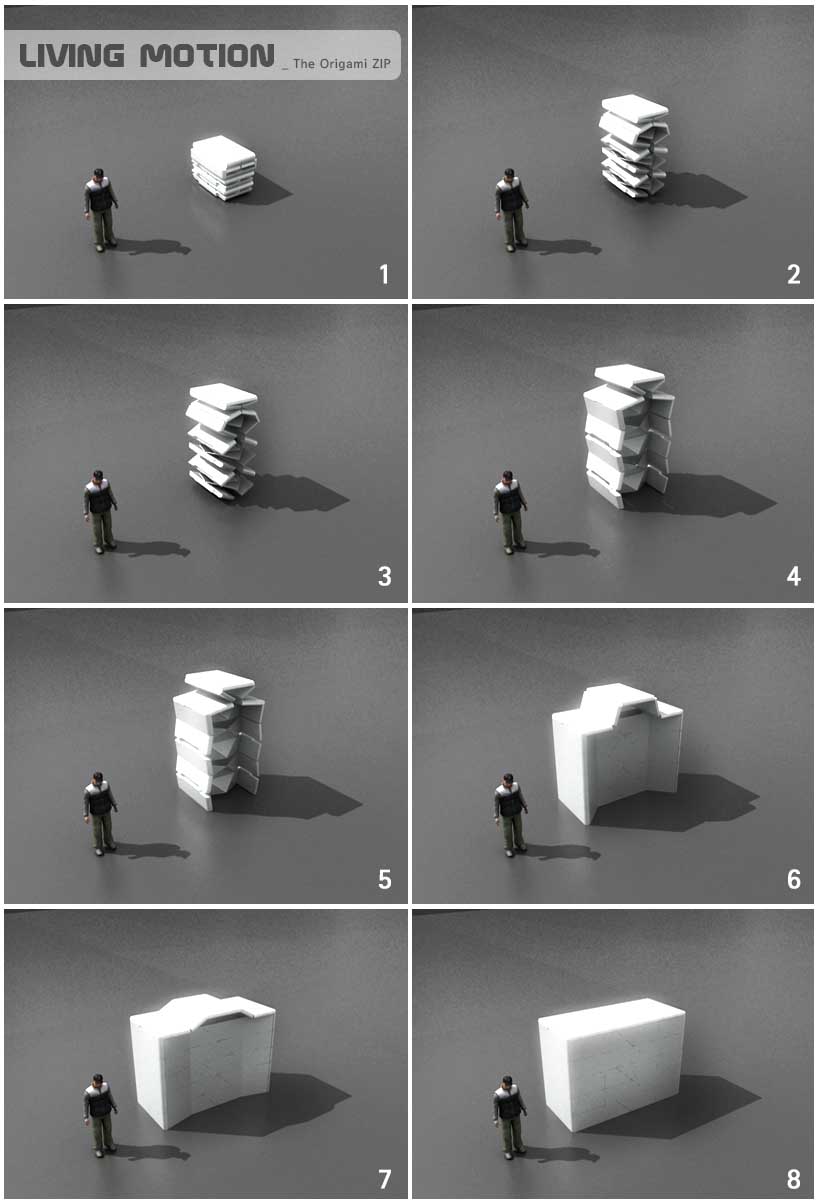 LIVING MOTION _ The Origami ZIP

1

2

3

4

5

6

7

8