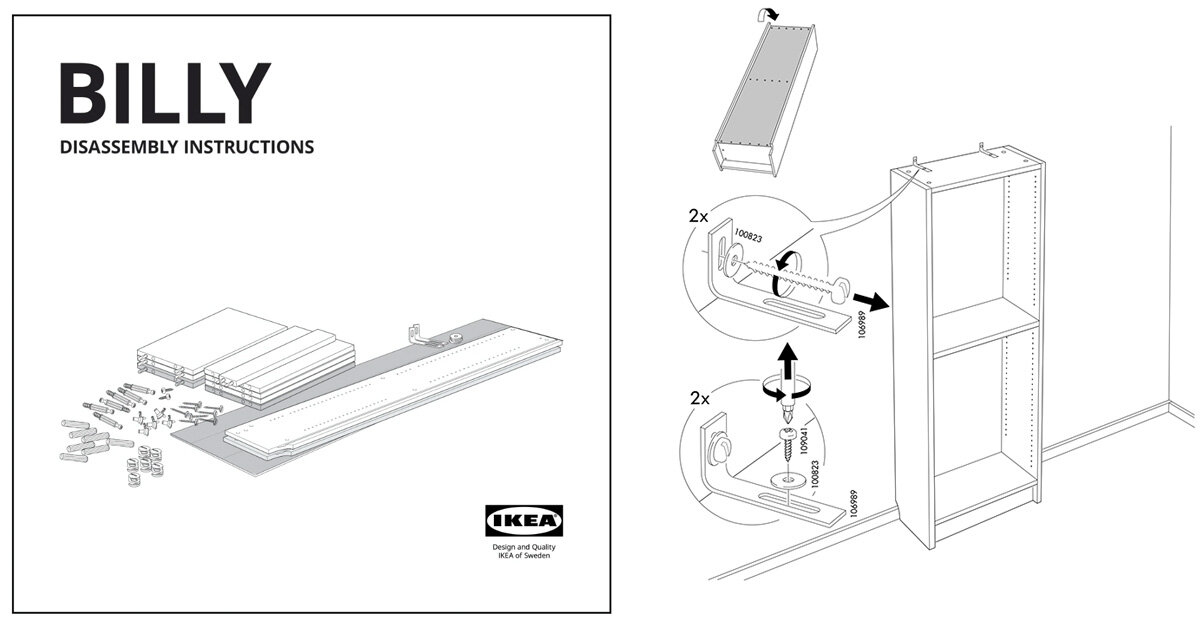 BILLY
DISASSEMBLY INSTRUCTIONS

IKEA
Design and Quality
IKEA of Sweden

2x
100823
106989

2x
109041
100823
106989