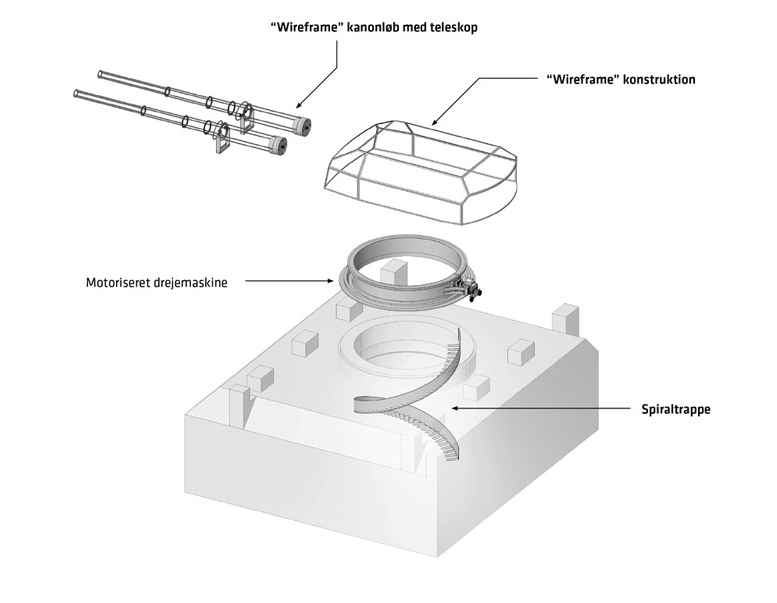 "Wireframe" kanonløb med teleskop

"Wireframe" konstruktion

Motoriseret drejemaskine

Spiraltrappe