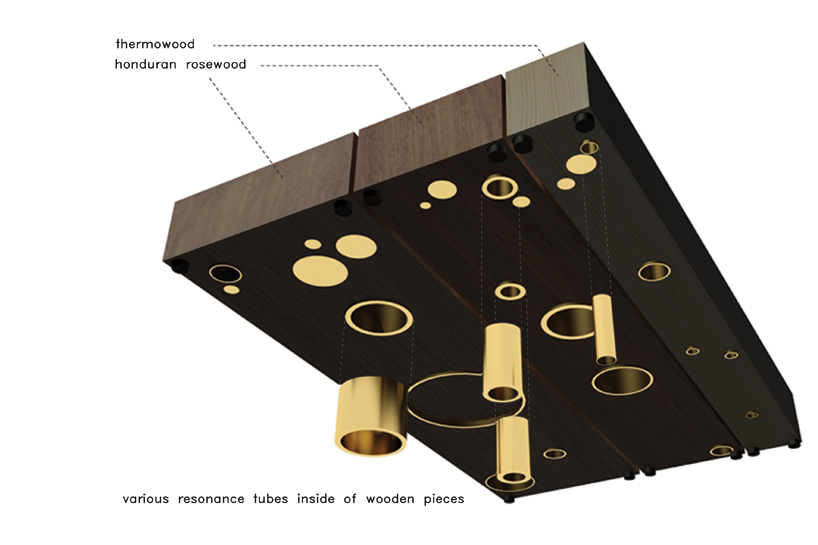 thermowood
honduran rosewood

various resonance tubes inside of wooden pieces