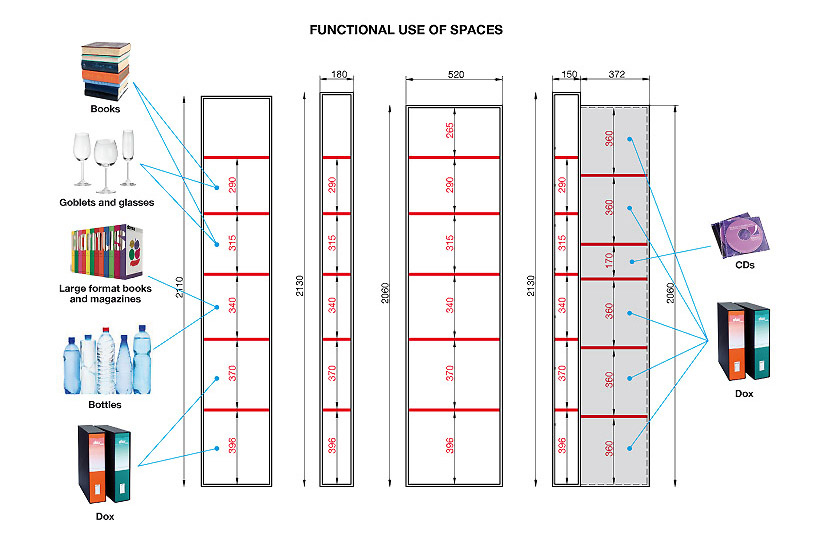 FUNCTIONAL USE OF SPACES

Books

Goblets and glasses

Large format books and magazines

Bottles

Dox

2110
290
315
340
370
396

180
2130
290
315
340
370
396

520
2060
265
290
315
340
370
396

150
372
2130
290
315
340
370
396
360
360
170
360
360
360
2060

CDs

Dox