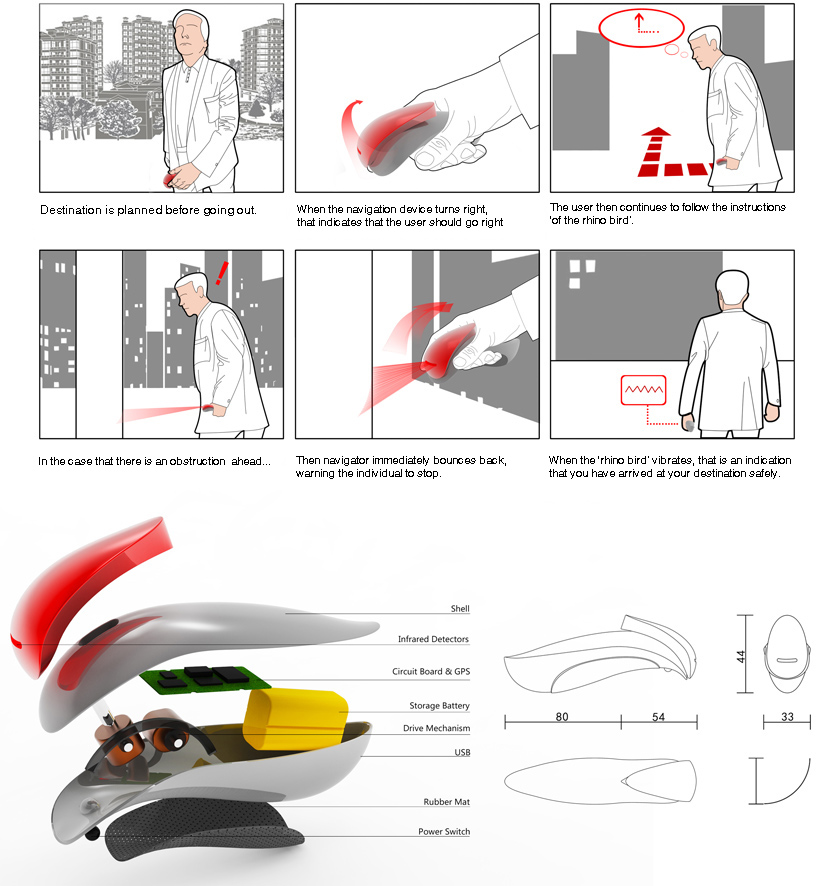 Destination is planned before going out.

When the navigation device turns right, that indicates that the user should go right

The user then continues to follow the instructions 'of the rhino bird'.

In the case that there is an obstruction ahead...

Then navigator immediately bounces back, warning the individual to stop.

When the 'rhino bird' vibrates, that is an indication that you have arrived at your destination safely.

Shell

Infrared Detectors

Circuit Board & GPS

Storage Battery

Drive Mechanism

USB

Rubber Mat

Power Switch

80

54

44

33