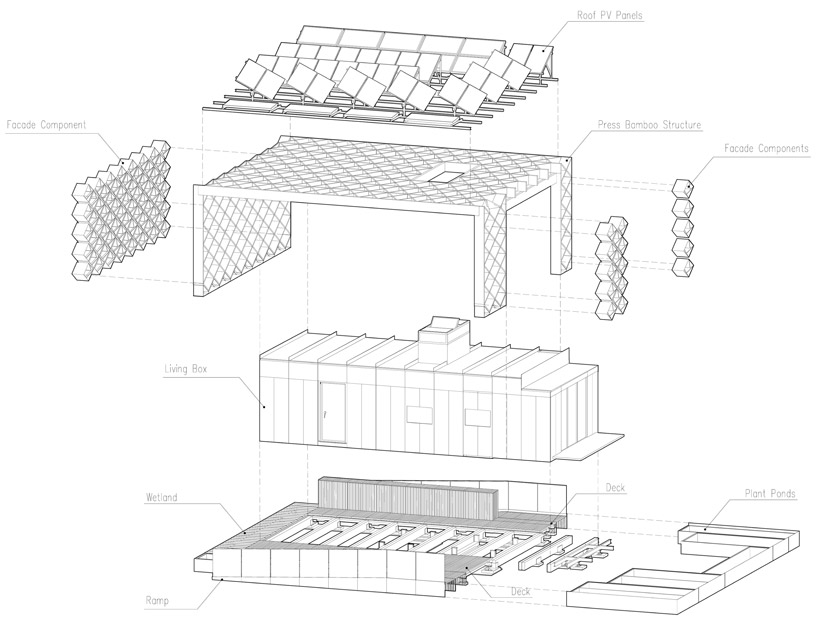 Roof PV Panels

Facade Component

Press Bamboo Structure

Facade Components

Living Box

Wetland

Deck

Plant Ponds

Ramp

Deck