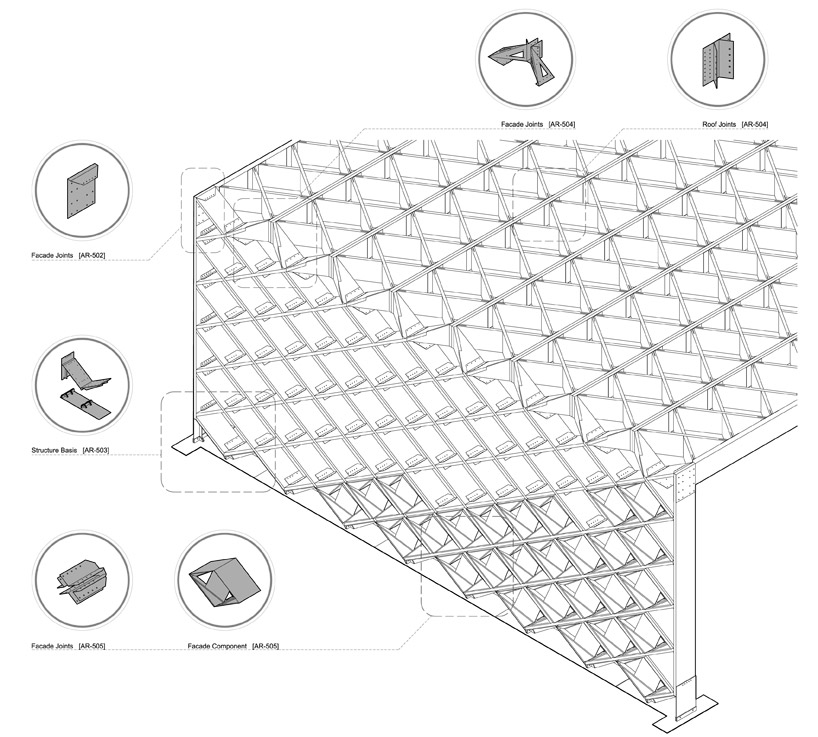 Facade Joints [AR-504]

Roof Joints [AR-504]

Facade Joints [AR-502]

Structure Basis [AR-503]

Facade Joints [AR-505]

Facade Component [AR-505]