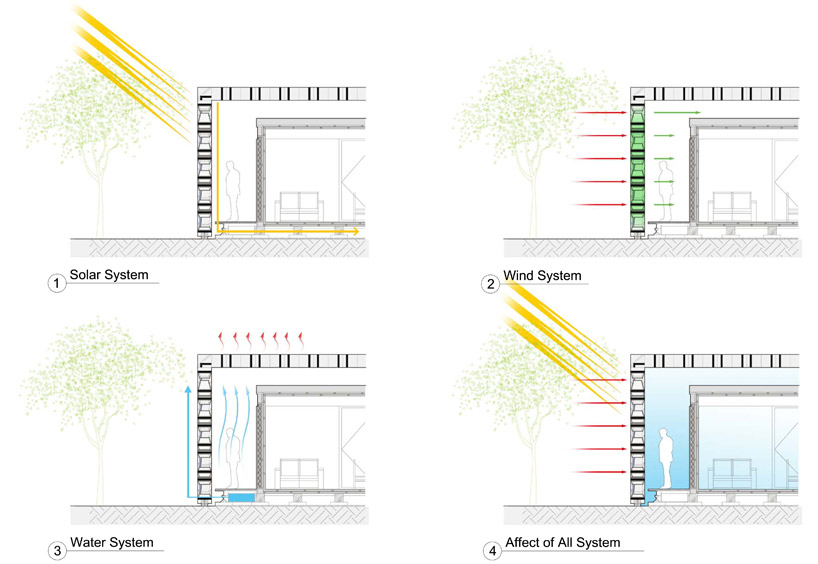 1 Solar System

2 Wind System

3 Water System

4 Affect of All System