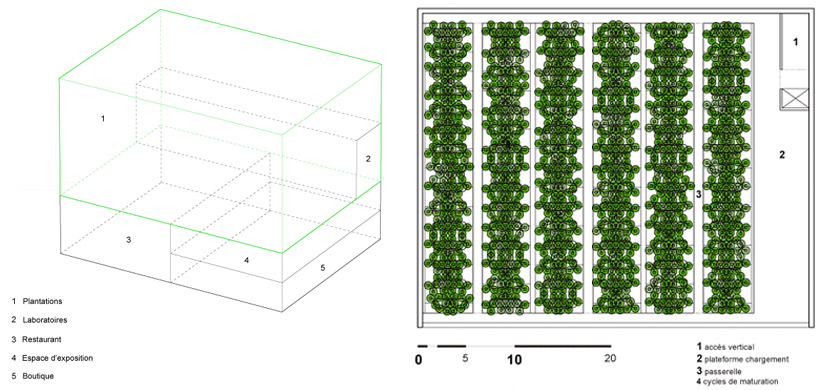 1

2

3

4

5

1 Plantations

2 Laboratoires

3 Restaurant

4 Espace d'exposition

5 Boutique

1

2

3

0 5 10 20

1 accès vertical
2 plateforme chargement
3 passerelle
4 cycles de maturation