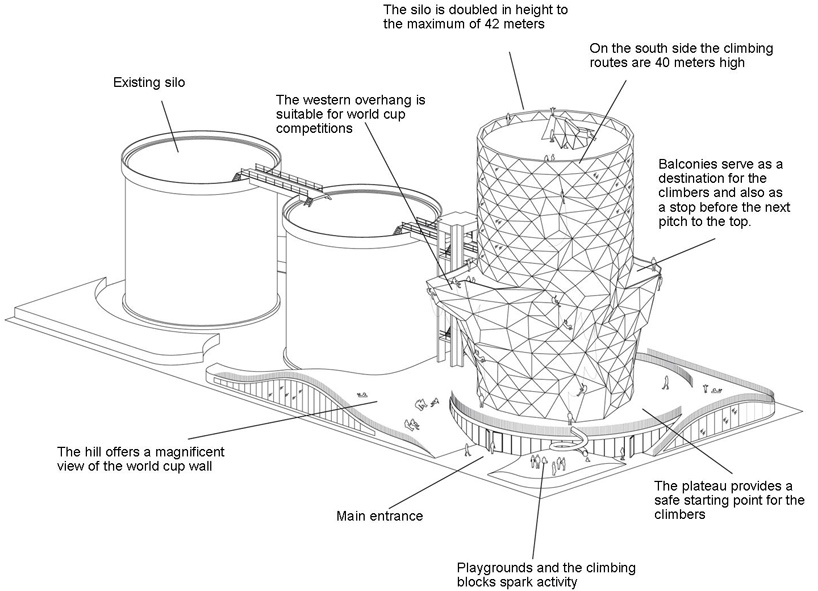 The silo is doubled in height to the maximum of 42 meters

On the south side the climbing routes are 40 meters high

Existing silo

The western overhang is suitable for world cup competitions

Balconies serve as a destination for the climbers and also as a stop before the next pitch to the top.

The hill offers a magnificent view of the world cup wall

Main entrance

The plateau provides a safe starting point for the climbers

Playgrounds and the climbing blocks spark activity