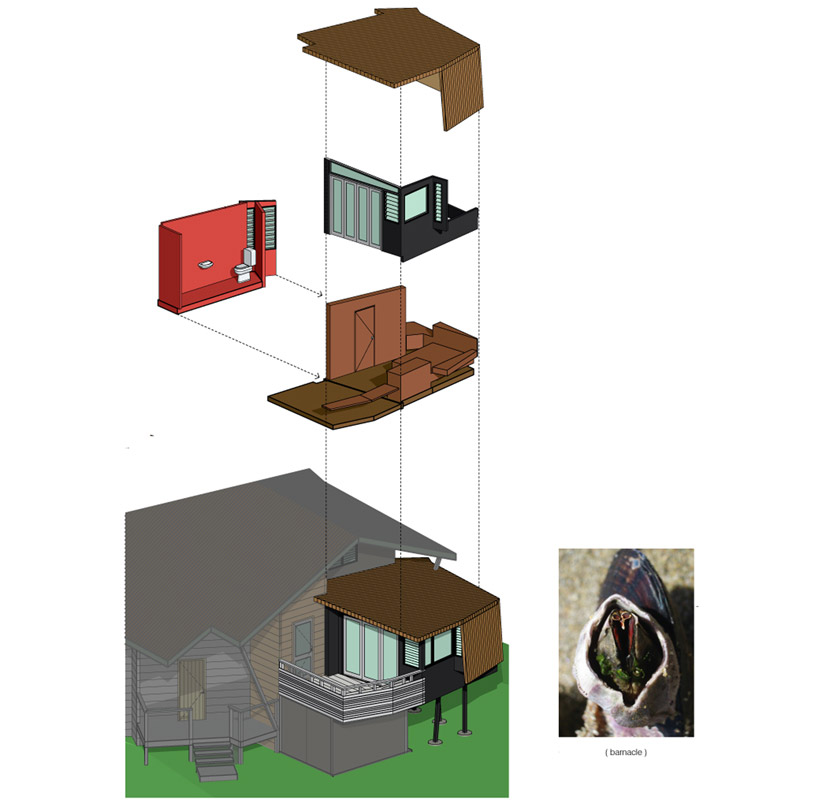 ( barnacle )