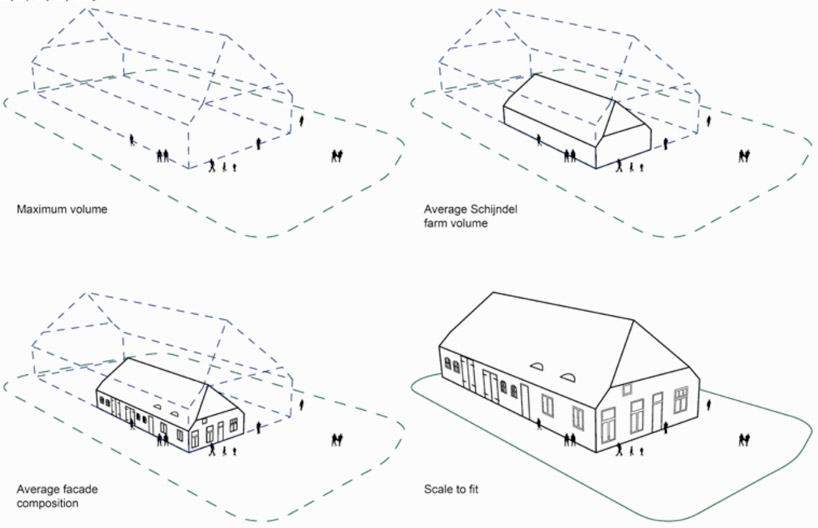 Maximum volume

Average Schijndel farm volume

Average facade composition

Scale to fit